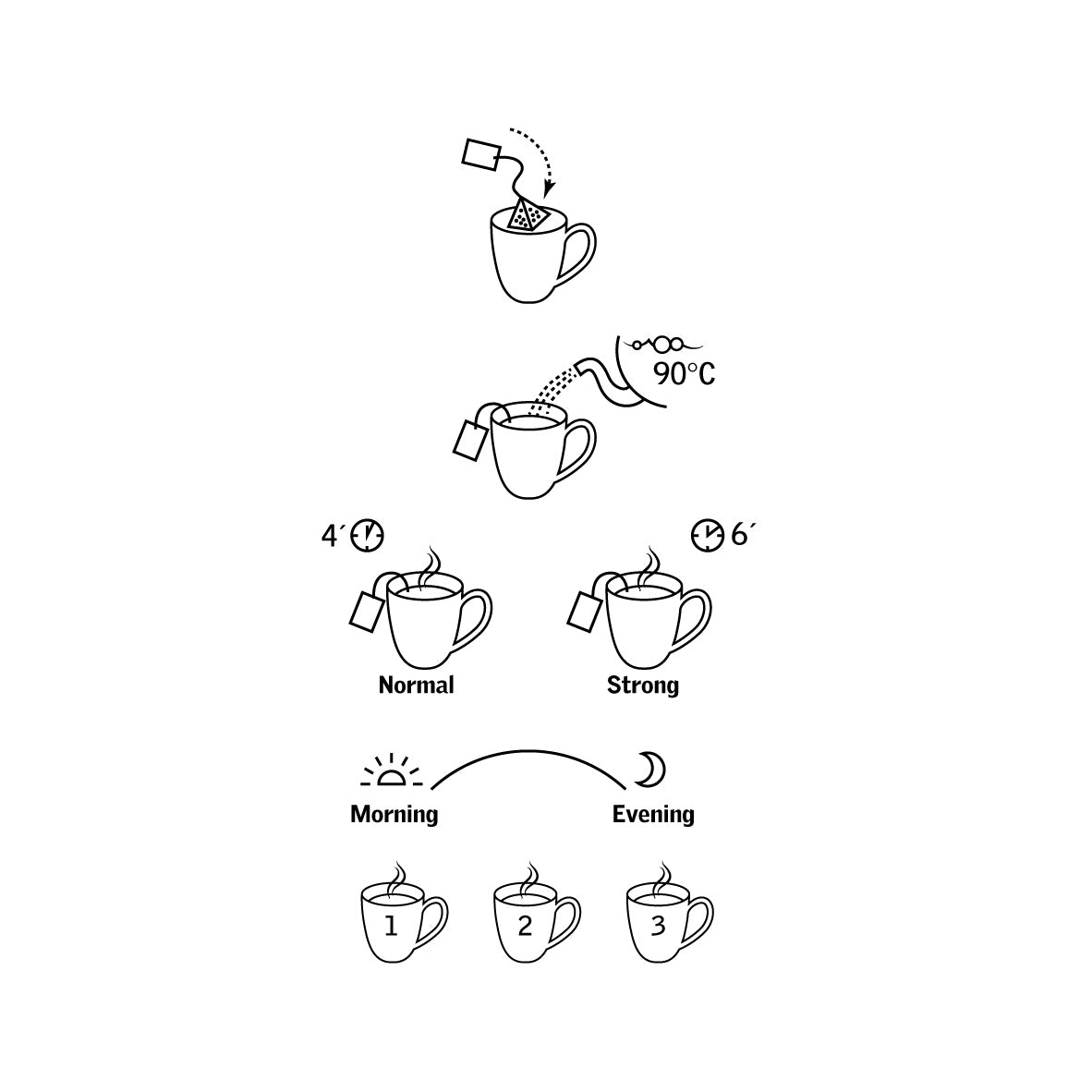 90°C

4´

6´

Normal

Strong

Morning

Evening

1

2

3