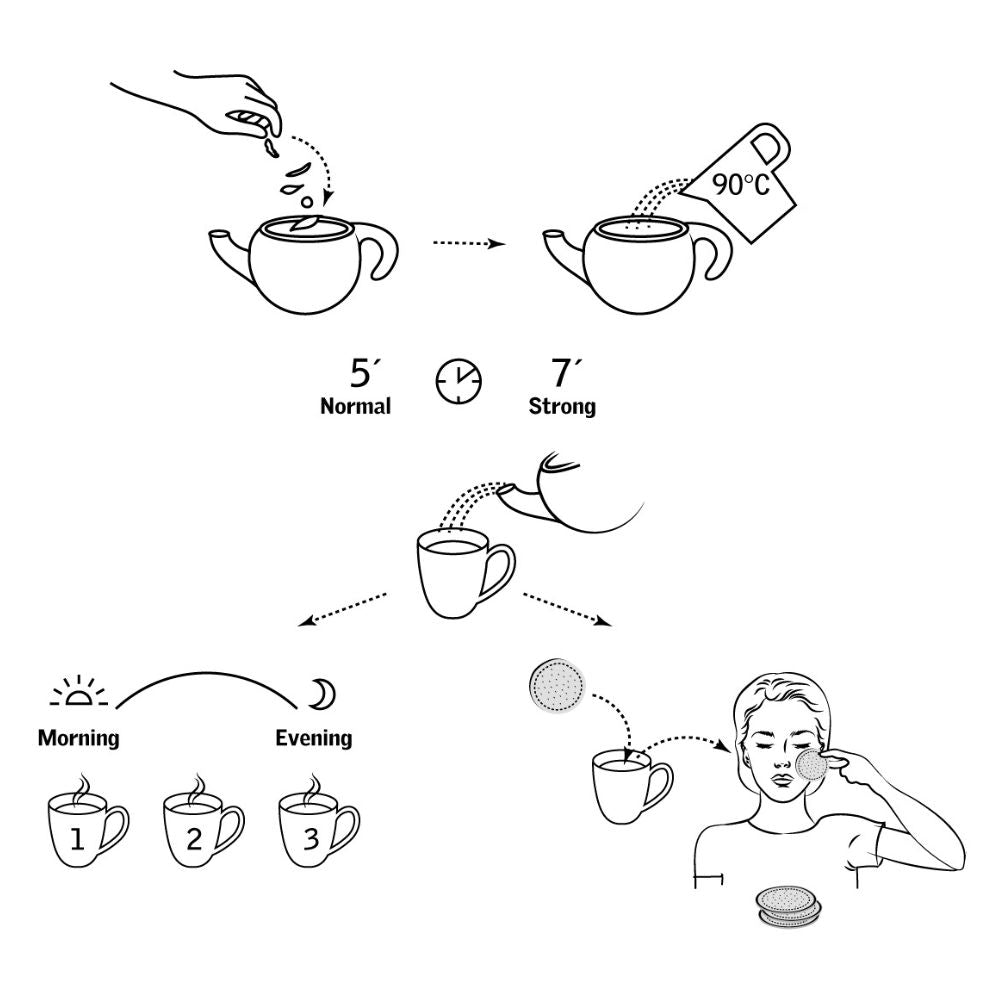 90°C

5´
Normal

7´
Strong

Morning

Evening

1

2

3