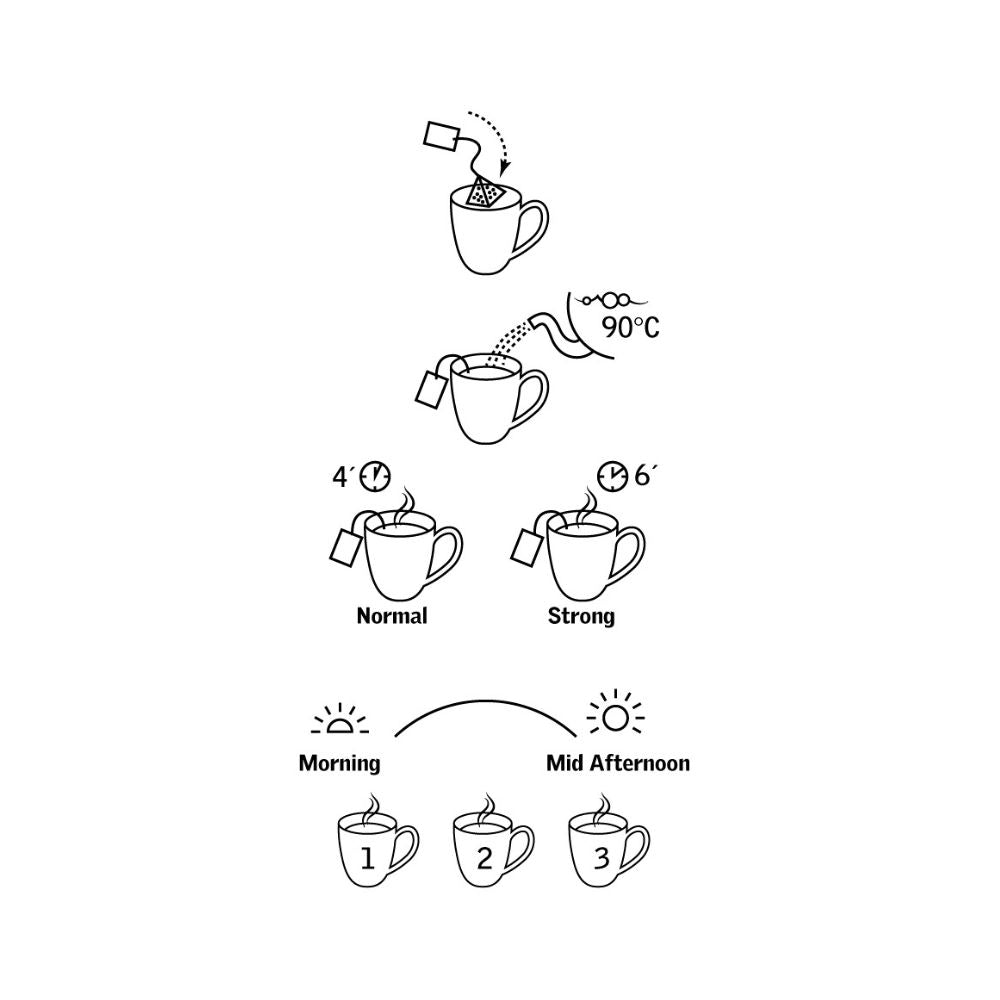 90°C

4´

6´

Normal

Strong

Morning

Mid Afternoon

1

2

3